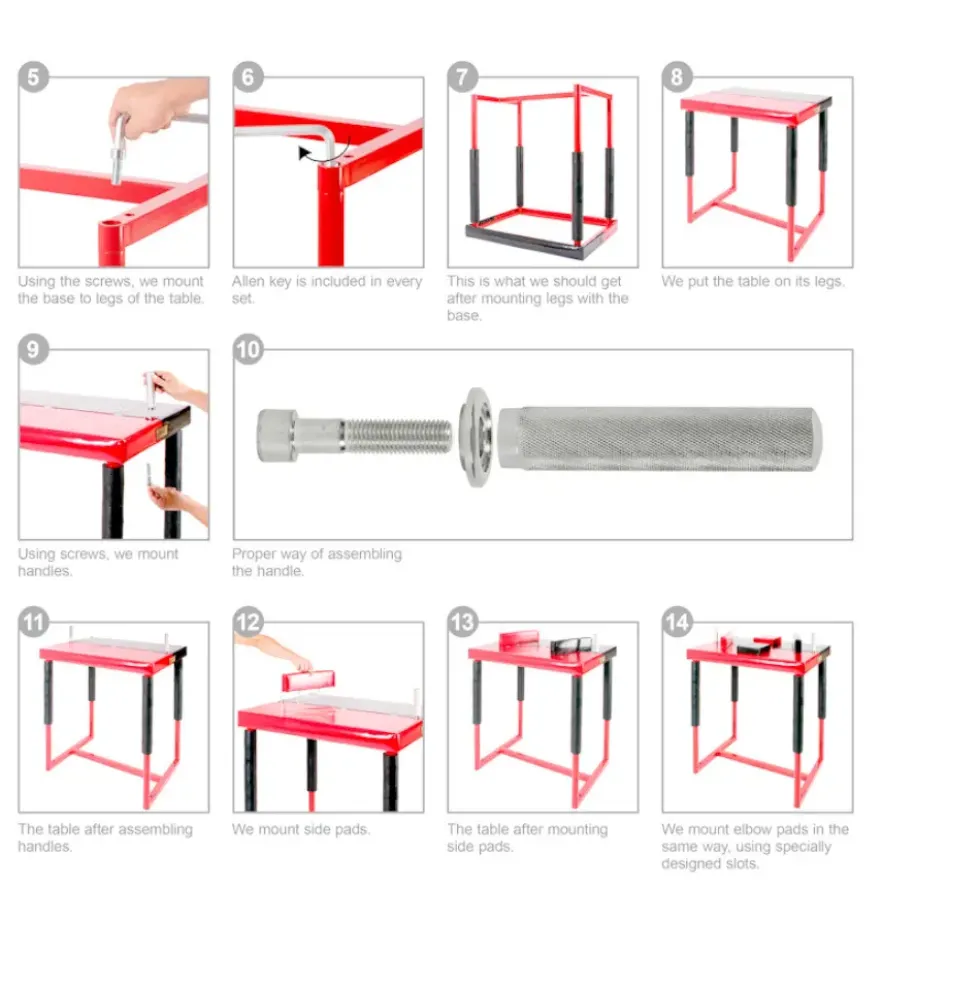 5

Using the screws, we mount the base to legs of the table.

6

Allen key is included in every set.

7

This is what we should get after mounting legs with the base.

8

We put the table on its legs.

9

Using screws, we mount handles.

10

Proper way of assembling the handle.

11

The table after assembling handles.

12

We mount side pads.

13

The table after mounting side pads.

14

We mount elbow pads in the same way, using specially designed slots.